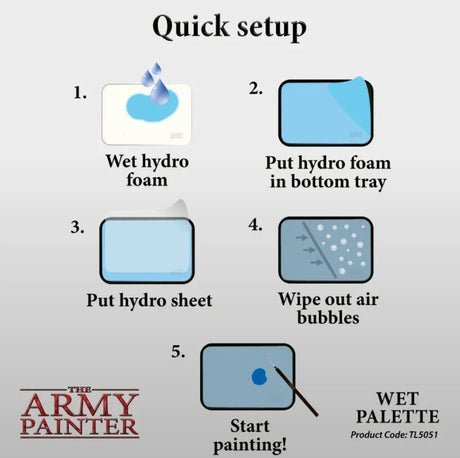 Quick setup

1.

Wet hydro foam

2.

Put hydro foam in bottom tray

3.

Put hydro sheet

4.

Wipe out air bubbles

5.

Start painting!

THE ARMY PAINTER

WET PALETTE
Product Code: TL5051