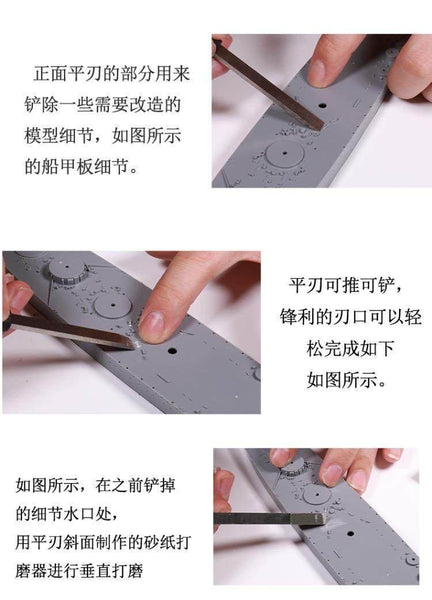 正面平刃的部分用来铲除一些需要改造的模型细节，如图所示的船甲板细节。

平刃可推可铲，锋利的刃口可以轻松完成如下如图所示。

如图所示，在之前铲掉的细节水口处，用平刃斜面制作的砂纸打磨器进行垂直打磨